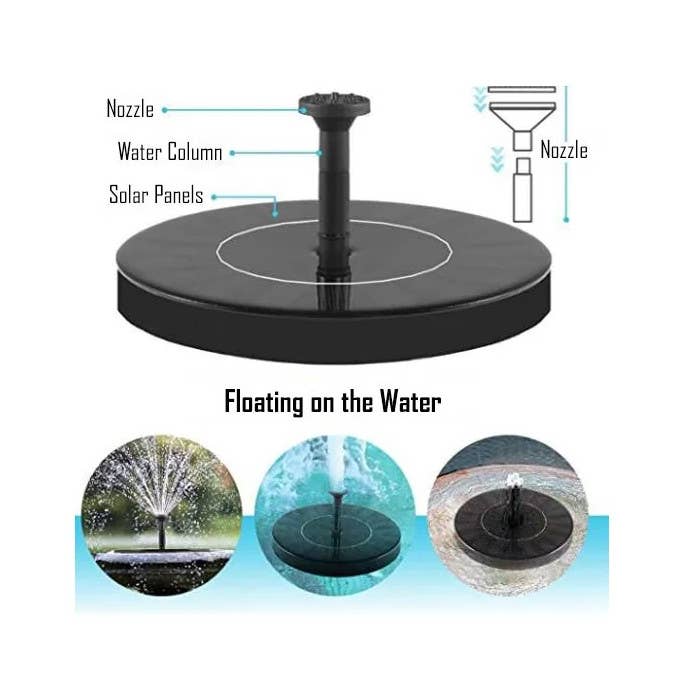 Nozzle
Water Column
Solar Panels
Nozzle

Floating on the Water